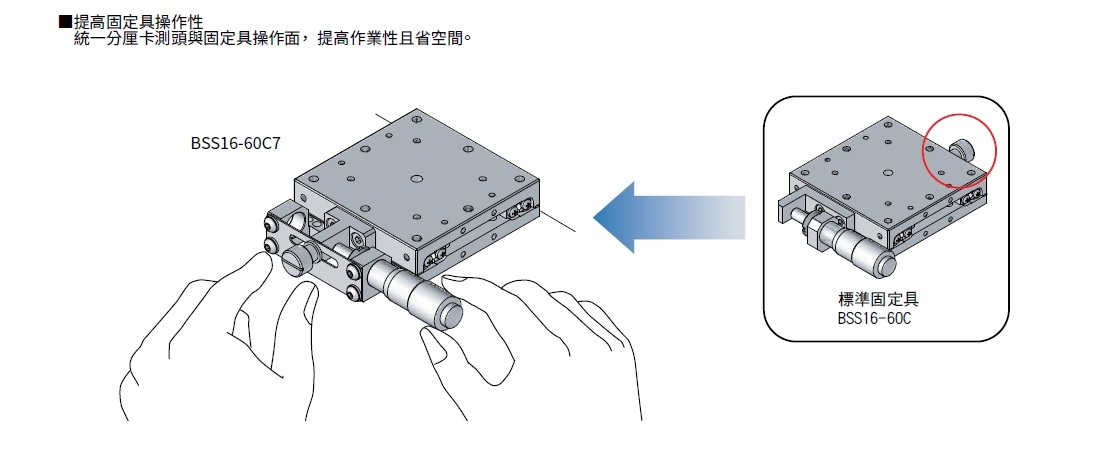 ■提高固定具操作性
統一分厘卡測頭與固定具操作面，提高作業性且省空間。

BSS16-60C7

標準固定具
BSS16-60C